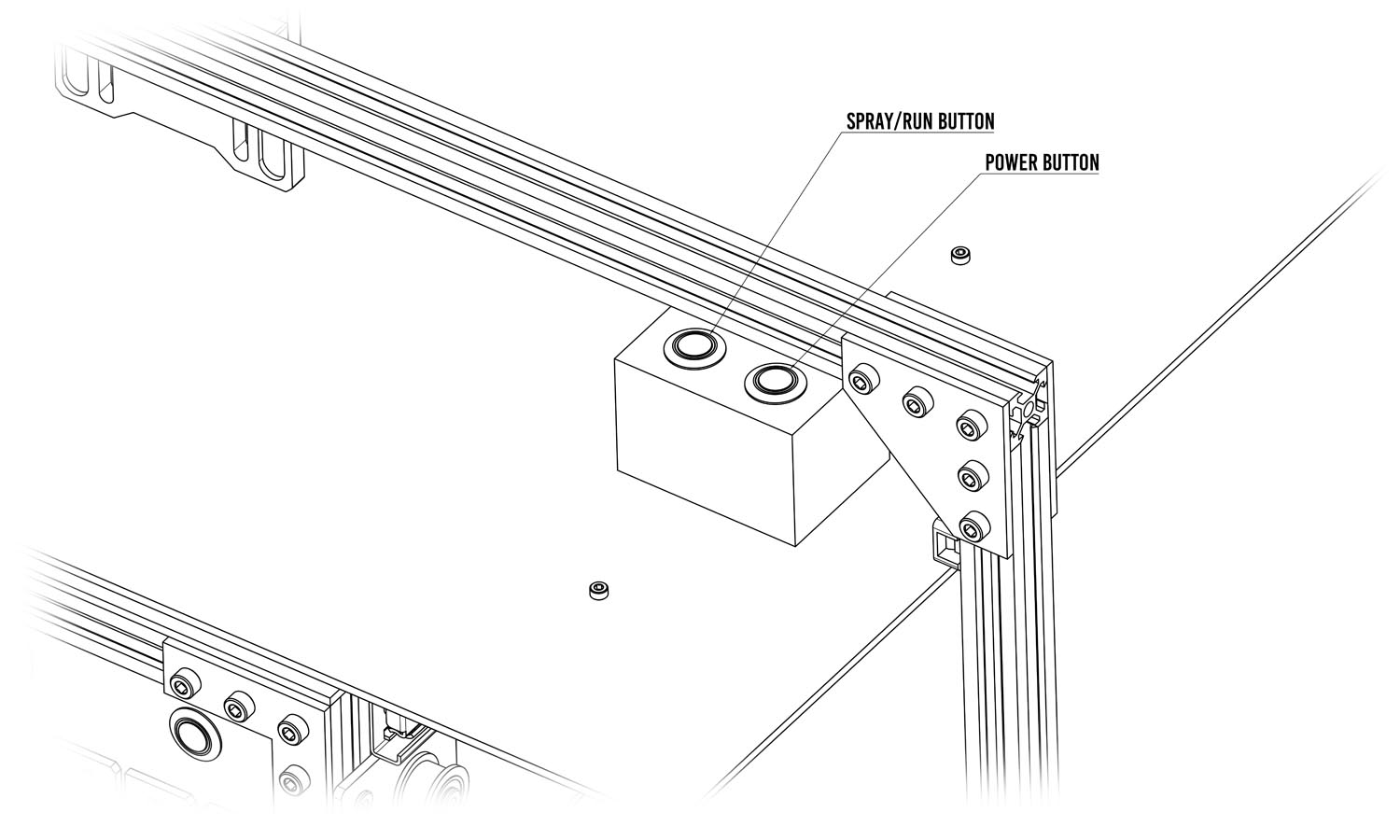 SPRAY/RUN BUTTON
POWER BUTTON