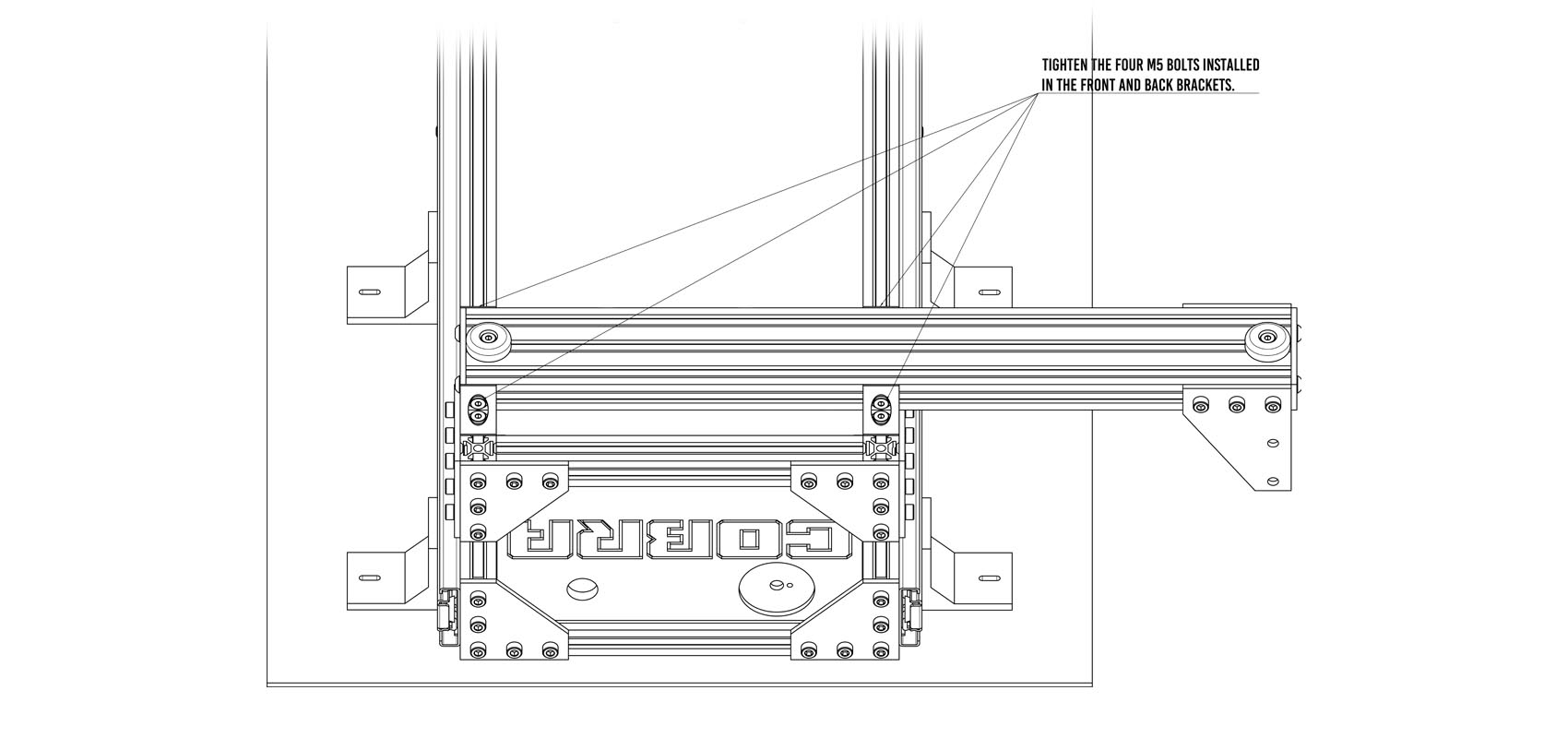 TIGHTEN THE FOUR M5 BOLTS INSTALLED IN THE FRONT AND BACK BRACKETS.

COBRA